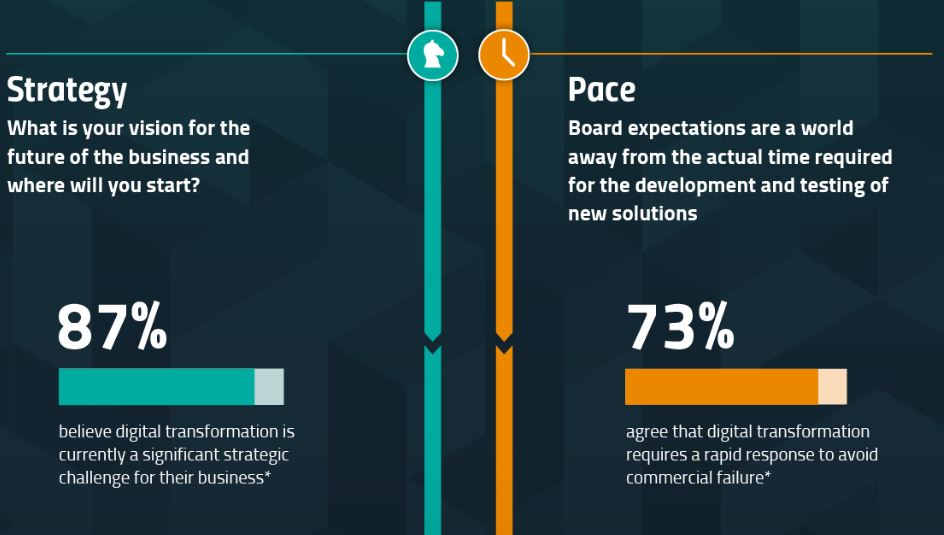 Strategy

What is your vision for the future of the business and where will you start?

87%

believe digital transformation is currently a significant strategic challenge for their business*

Pace

Board expectations are a world away from the actual time required for the development and testing of new solutions

73%

agree that digital transformation requires a rapid response to avoid commercial failure*