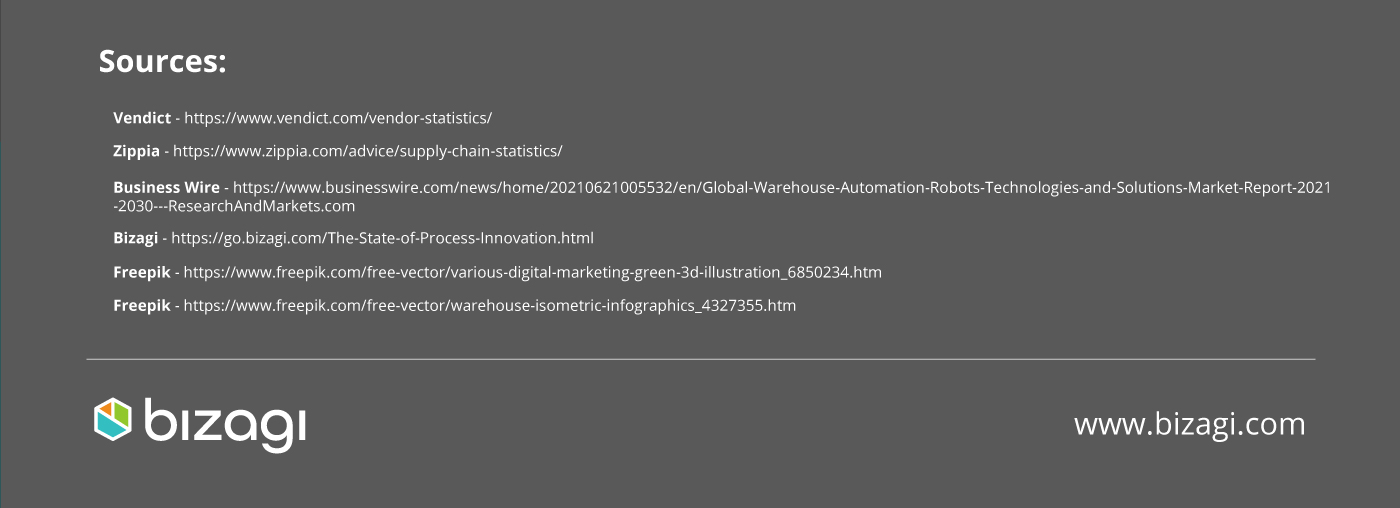 Sources:

Vendict - https://www.vendict.com/vendor-statistics/

Zippia - https://www.zippia.com/advice/supply-chain-statistics/

Business Wire - https://www.businesswire.com/news/home/20210621005532/en/Global-Warehouse-Automation-Robots-Technologies-and-Solutions-Market-Report-2021-2030---ResearchAndMarkets.com

Bizagi - https://go.bizagi.com/The-State-of-Process-Innovation.html

Freepik - https://www.freepik.com/free-vector/various-digital-marketing-green-3d-illustration_6850234.htm

Freepik - https://www.freepik.com/free-vector/warehouse-isometric-infographics_4327355.htm

bizagi

www.bizagi.com