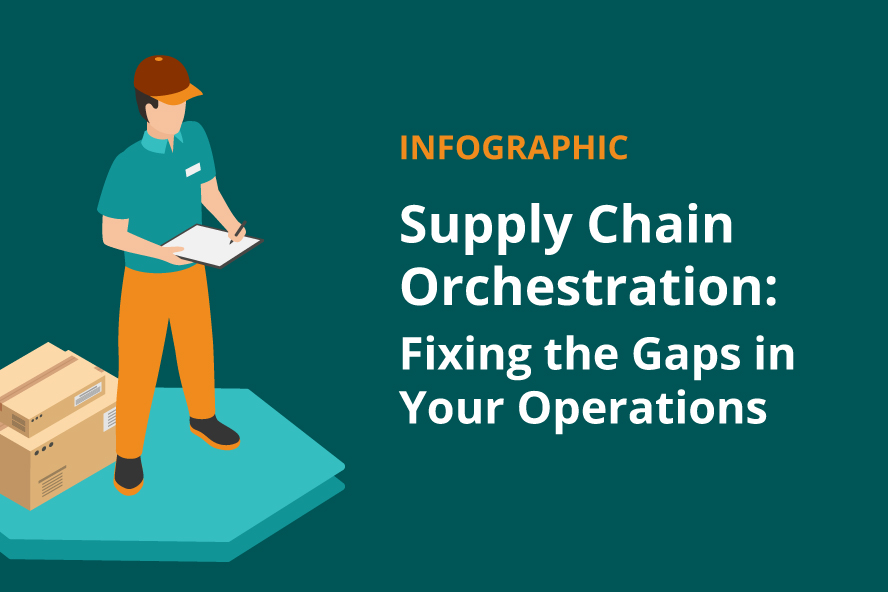 INFOGRAPHIC

Supply Chain Orchestration: Fixing the Gaps in Your Operations