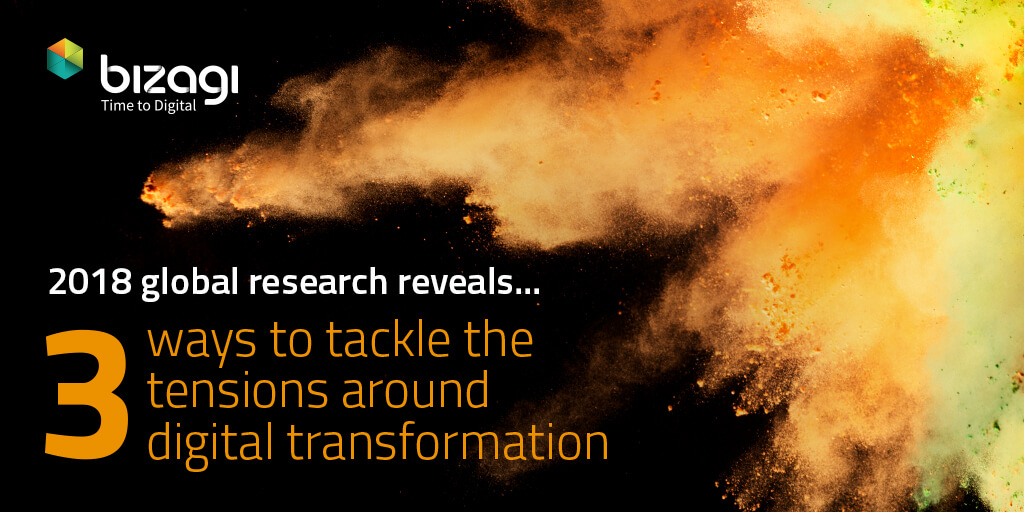 bizagi
Time to Digital

2018 global research reveals...

3 ways to tackle the tensions around digital transformation